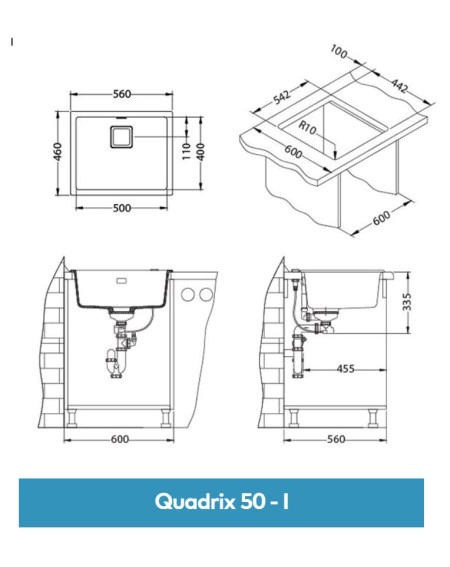 I

560
460
110
400
500

100
442
542
R10
600
600

335
455
600
560

Quadrix 50 - I