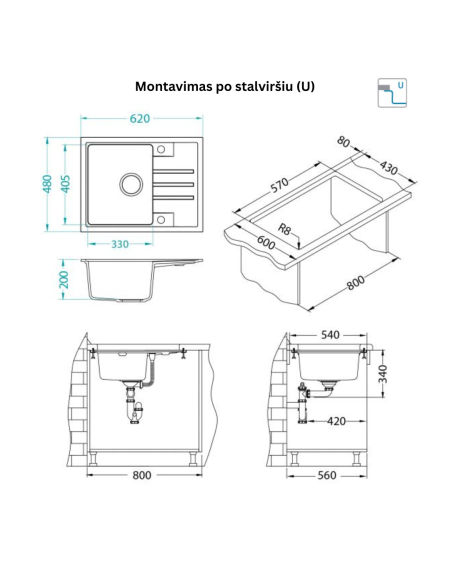 Montavimas po stalviršiu (U)

U

620

480

405

330

200

80

430

570

R8

600

800

540

340

420

800

560