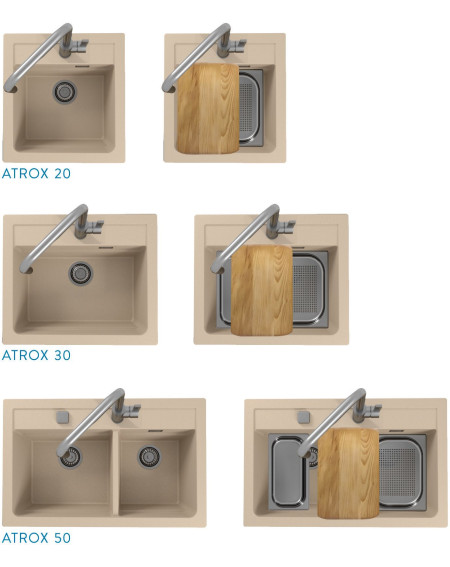 ATROX 20

ATROX 30

ATROX 50