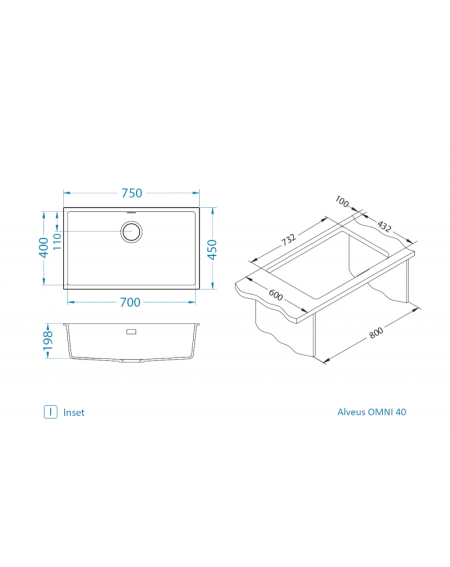 750
400
110
450
700
198
100
432
732
600
800
I Inset
Alveus OMNI 40