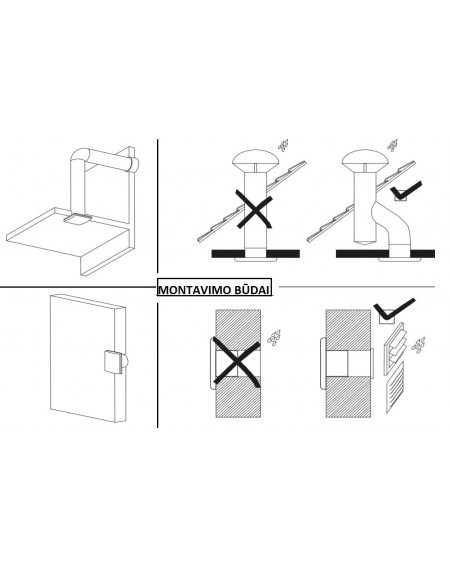 MONTAVIMO BŪDAI