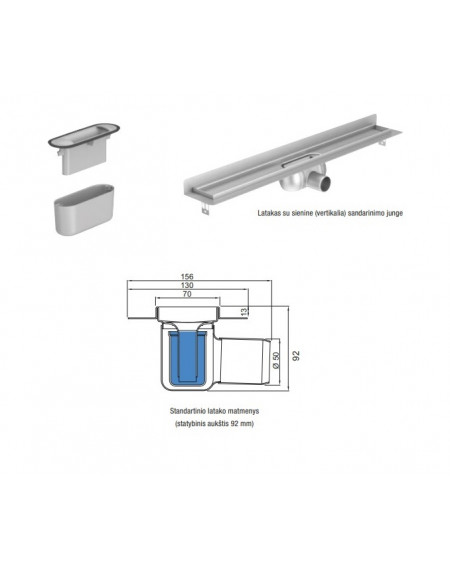 Latakas su sienine (vertikalia) sandarinimo junge

156
130
70
13
Ø 50
92

Standartinio latako matmenys
(statybinis aukštis 92 mm)