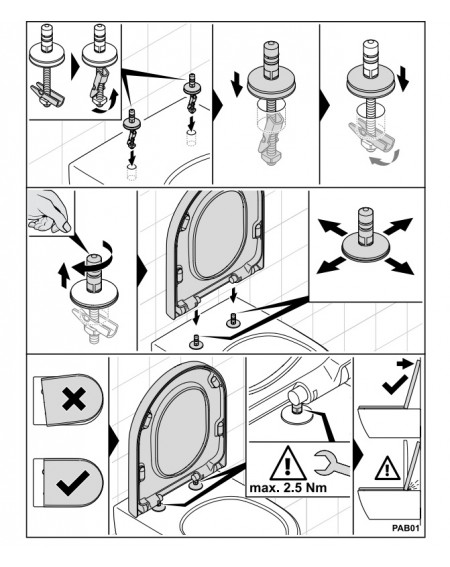 max. 2.5 Nm

PAB01