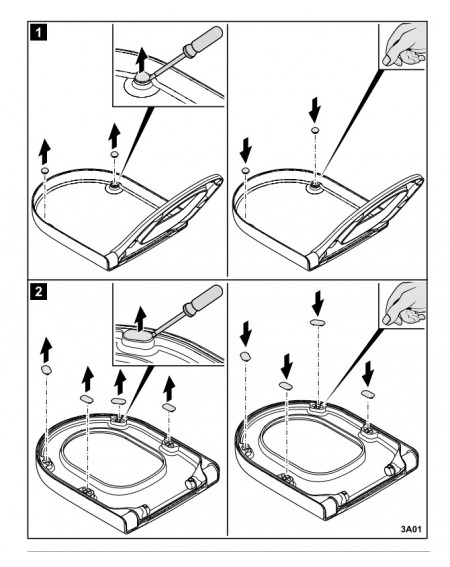 1

2

3A01