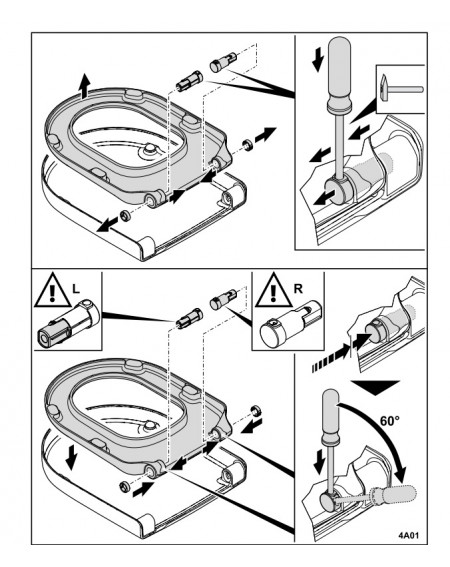 L

R

60°

4A01