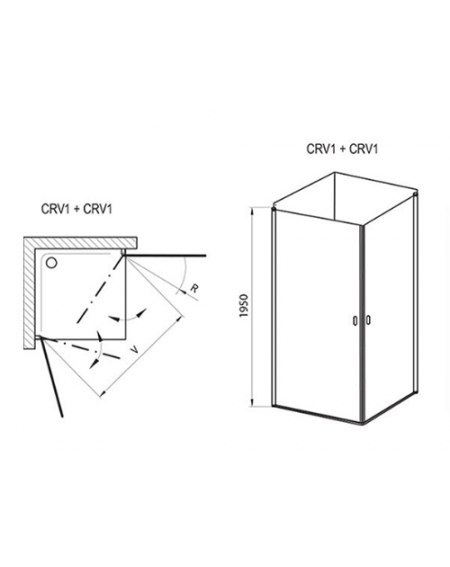 CRV1 + CRV1

R

V

CRV1 + CRV1

1950