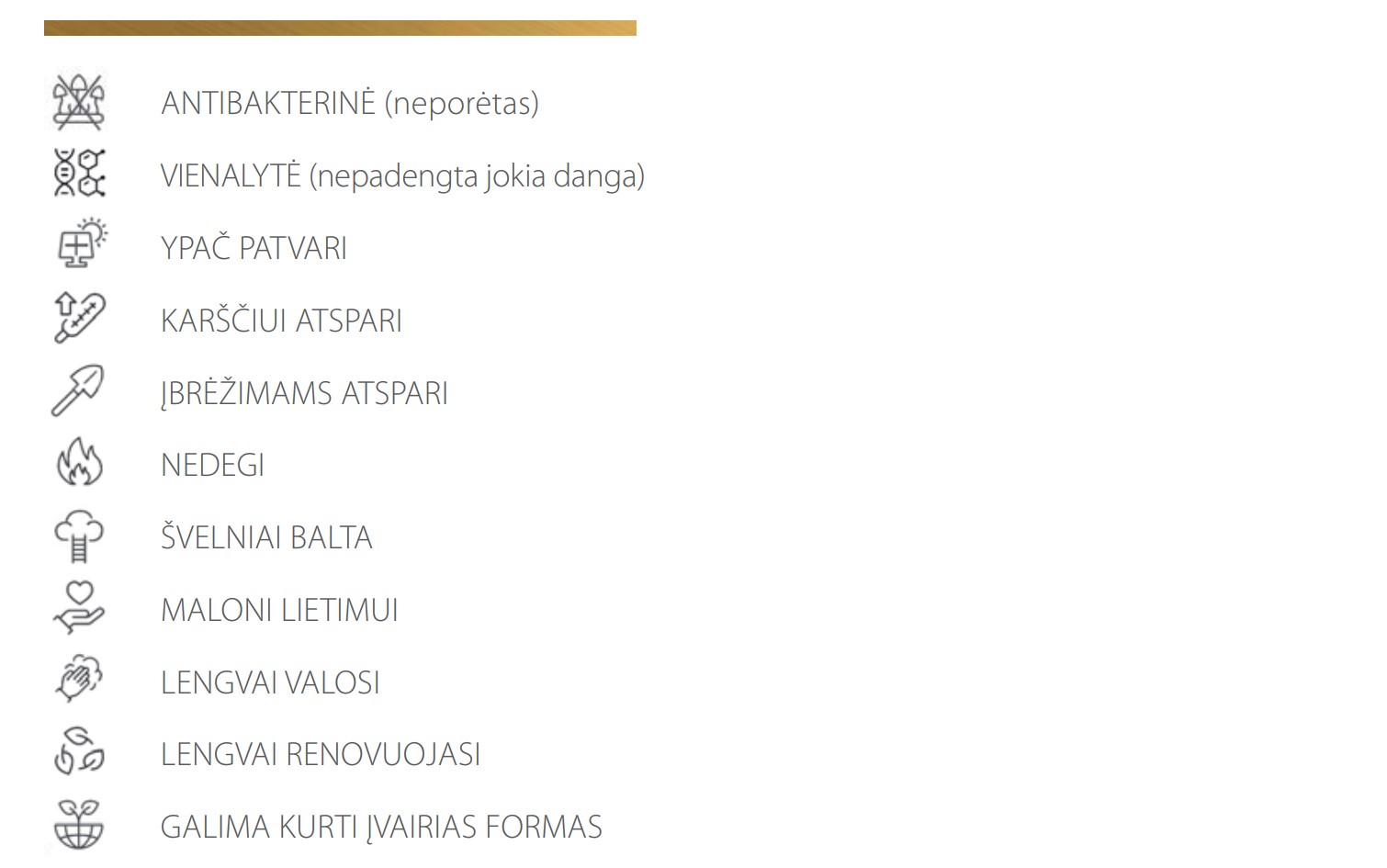 ANTIBAKTERINĖ (neporėtas)

VIENALYTĖ (nepadengta jokia danga)

YPAČ PATVARI

KARŠČIUI ATSPARI

ĮBRĖŽIMAMS ATSPARI

NEDEGI

ŠVELNIAI BALTA

MALONI LIETIMUI

LENGVAI VALOSI

LENGVAI RENOVUOJASI

GALIMA KURTI ĮVAIRIAS FORMAS